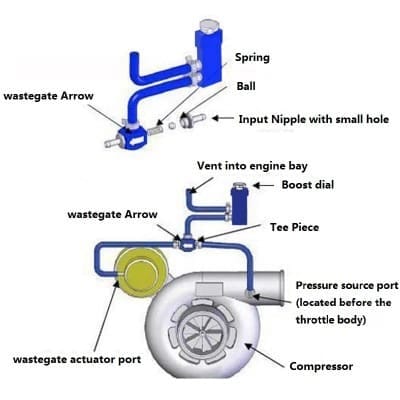 Spring

Ball

wastegate Arrow

Input Nipple with small hole

Vent into engine bay

Boost dial

wastegate Arrow

Tee Piece

Pressure source port (located before the throttle body)

wastegate actuator port

Compressor